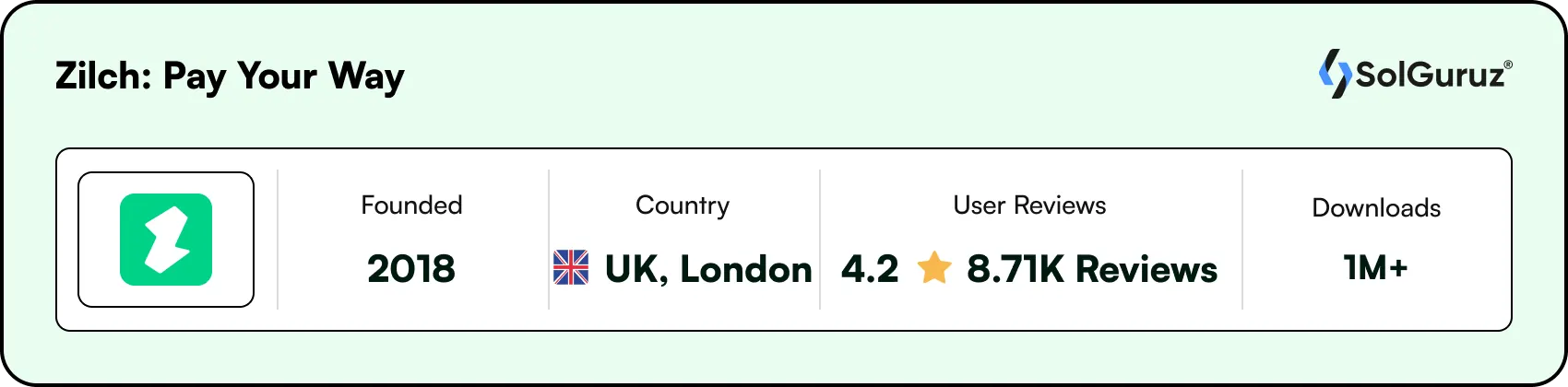 Zilch: Pay Your Way

SolGuruz®

Founded

2018

Country

UK, London

User Reviews

4.2 8.71K Reviews

Downloads

1M+